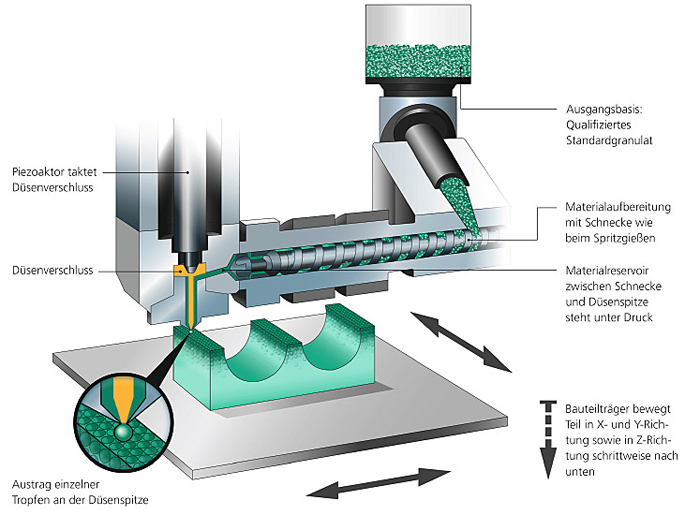 Ausgangsbasis:
Qualifiziertes
Standardgranulat

Piezoaktor taktet
Düsenverschluss

Materialaufbereitung
mit Schnecke wie
beim Spritzgießen

Düsenverschluss

Materialreservoir
zwischen Schnecke
und Düsenspitze
steht unter Druck

Bauteilträger bewegt Teil in X- und Y-Richtung sowie in Z-Richtung schrittweise nach unten

Austrag einzelner
Tropfen an der Düsenspitze