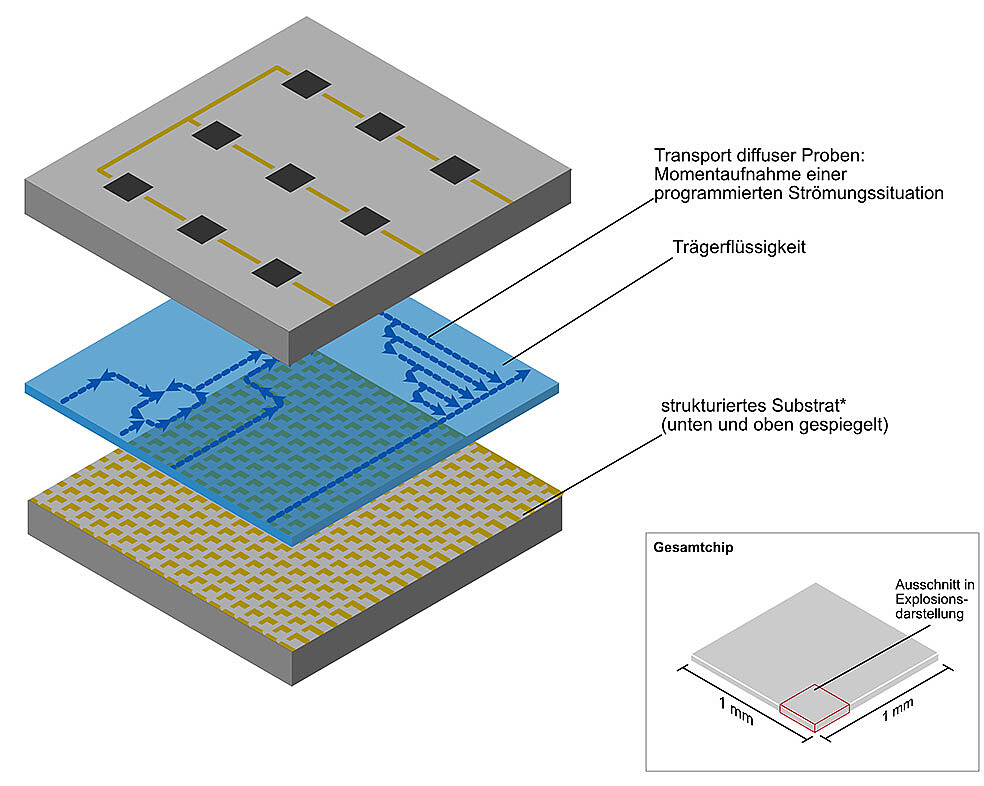 Transport diffuser Proben: Momentaufnahme einer programmierten Strömungssituation

Trägerflüssigkeit

strukturiertes Substrat* (unten und oben gespiegelt)

Gesamtchip

Ausschnitt in Explosionsdarstellung

1 mm

1 mm