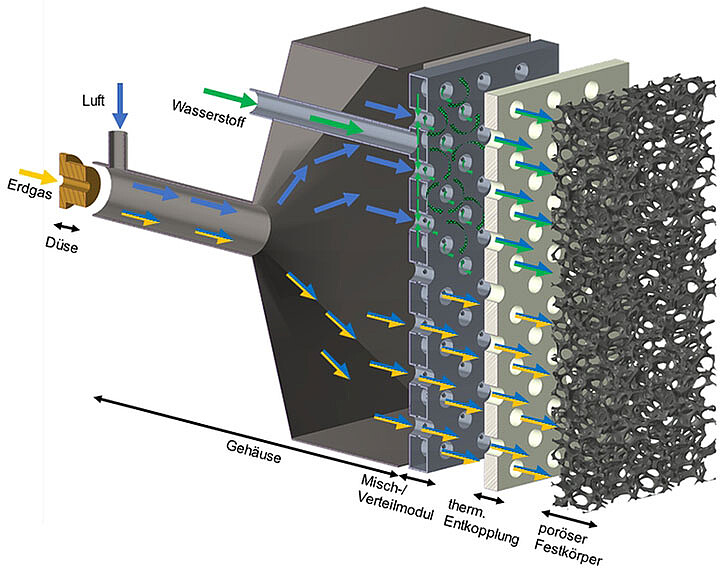 Luft
Wasserstoff
Erdgas
Düse
Gehäuse
Misch-/ Verteilmodul
therm. Entkopplung
poröser Festkörper